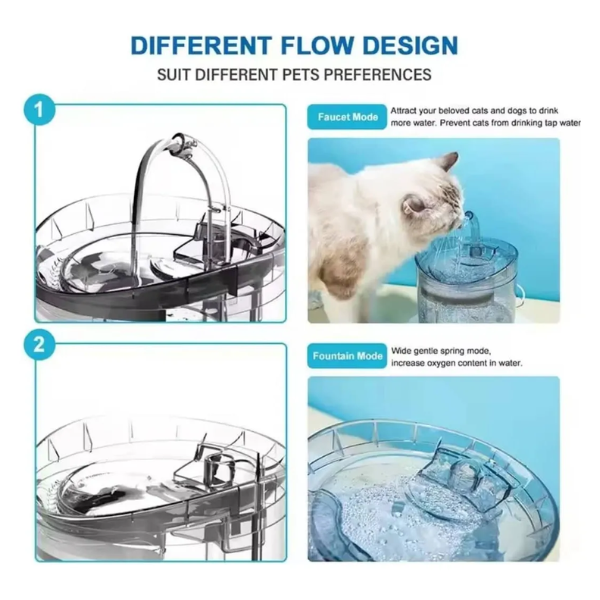 DIFFERENT FLOW DESIGN

SUIT DIFFERENT PETS PREFERENCES

1

Faucet Mode

Attract your beloved cats and dogs to drink more water. Prevent cats from drinking tap water

2

Fountain Mode

Wide gentle spring mode, increase oxygen content in water.