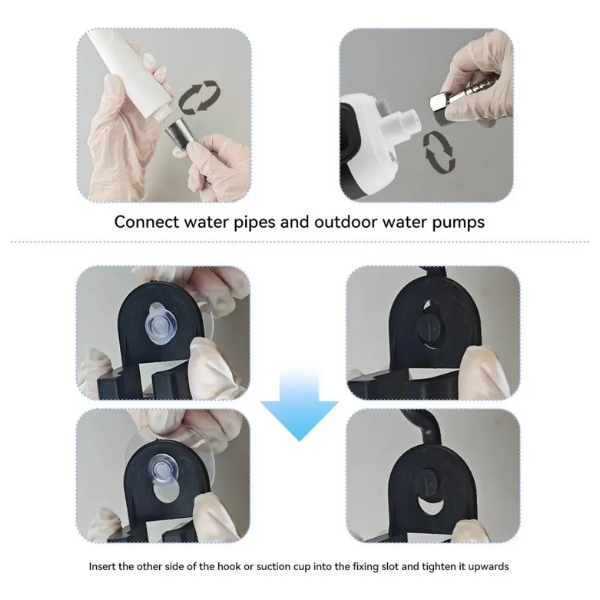 Connect water pipes and outdoor water pumps

Insert the other side of the hook or suction cup into the fixing slot and tighten it upwards