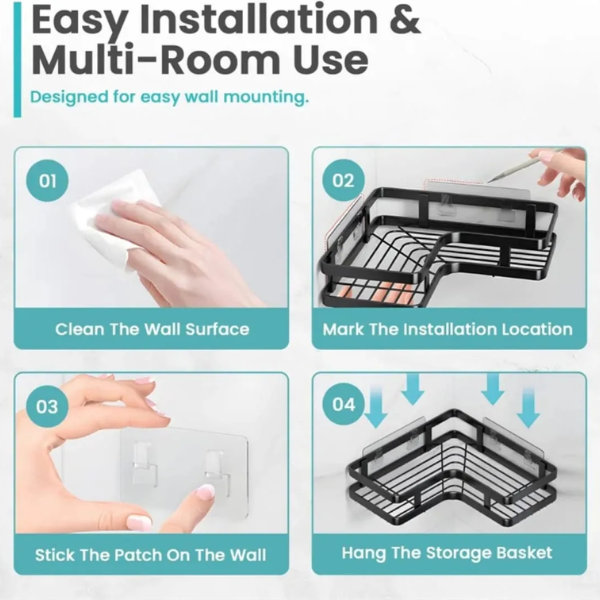 Easy Installation &
Multi-Room Use

Designed for easy wall mounting.

01
Clean The Wall Surface

02
Mark The Installation Location

03
Stick The Patch On The Wall

04
Hang The Storage Basket