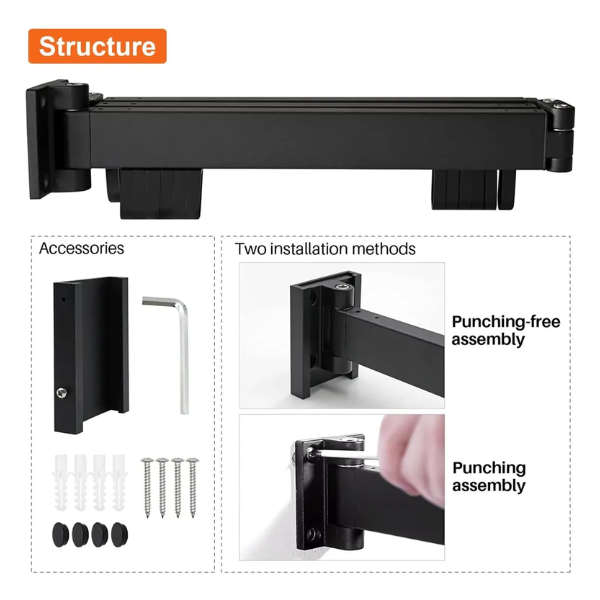 Structure

Accessories

Two installation methods

Punching-free assembly

Punching assembly