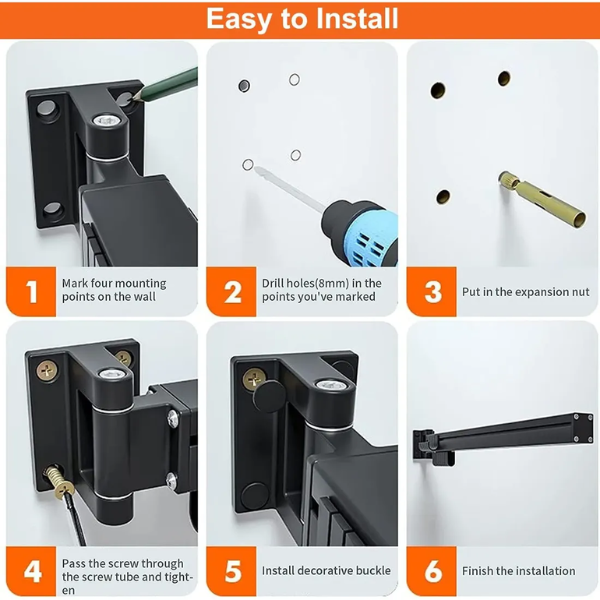 Easy to Install

1 Mark four mounting points on the wall

2 Drill holes(8mm) in the points you've marked

3 Put in the expansion nut

4 Pass the screw through the screw tube and tighten

5 Install decorative buckle

6 Finish the installation